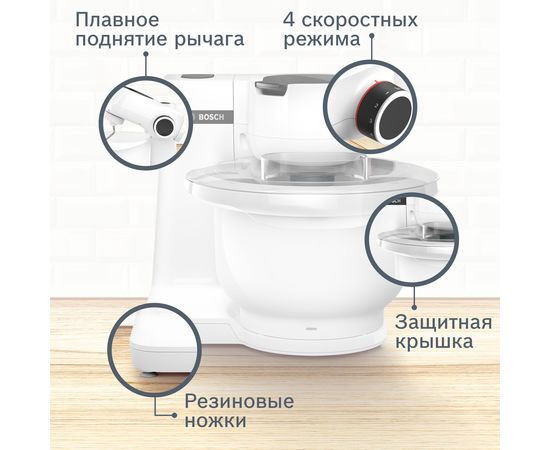 Плавное поднятие рычага

4 скоростных режима

BOSCH

Защитная крышка

Резиновые ножки