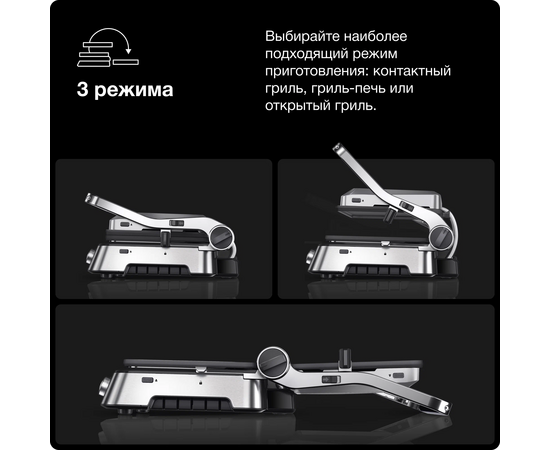 3 режима

Выбирайте наиболее подходящий режим приготовления: контактный гриль, гриль-печь или открытый гриль.